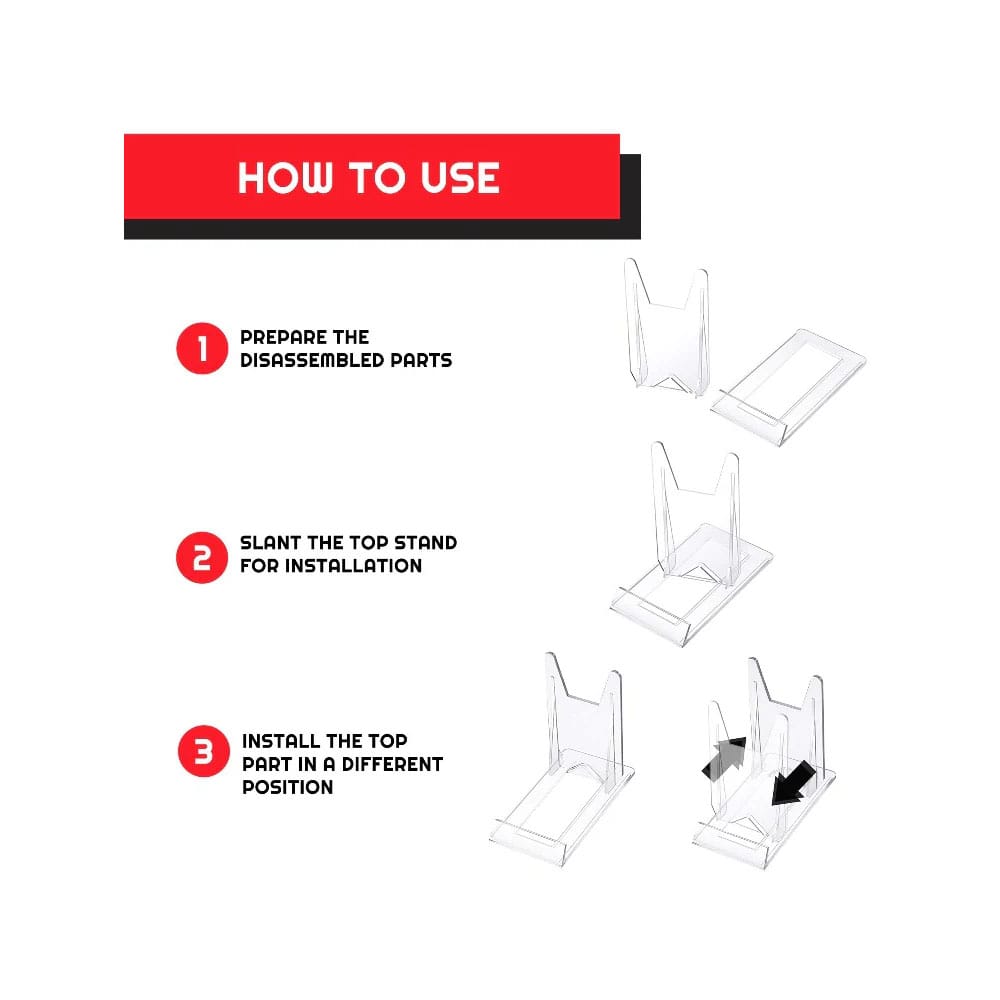 HOW TO USE

1 PREPARE THE DISASSEMBLED PARTS

2 SLANT THE TOP STAND FOR INSTALLATION

3 INSTALL THE TOP PART IN A DIFFERENT POSITION